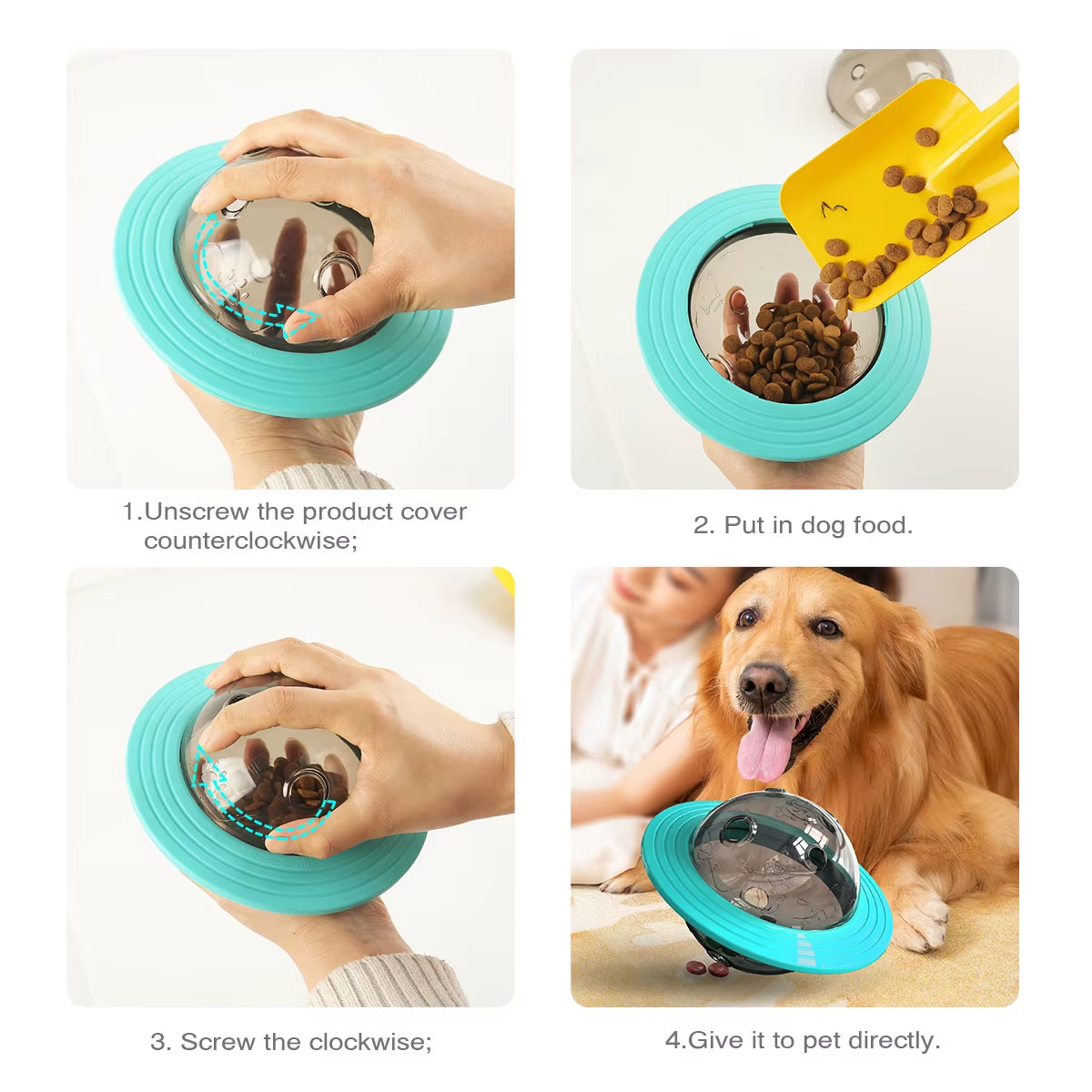 1.Unscrew the product cover counterclockwise;

2. Put in dog food.

3. Screw the clockwise;

4.Give it to pet directly.